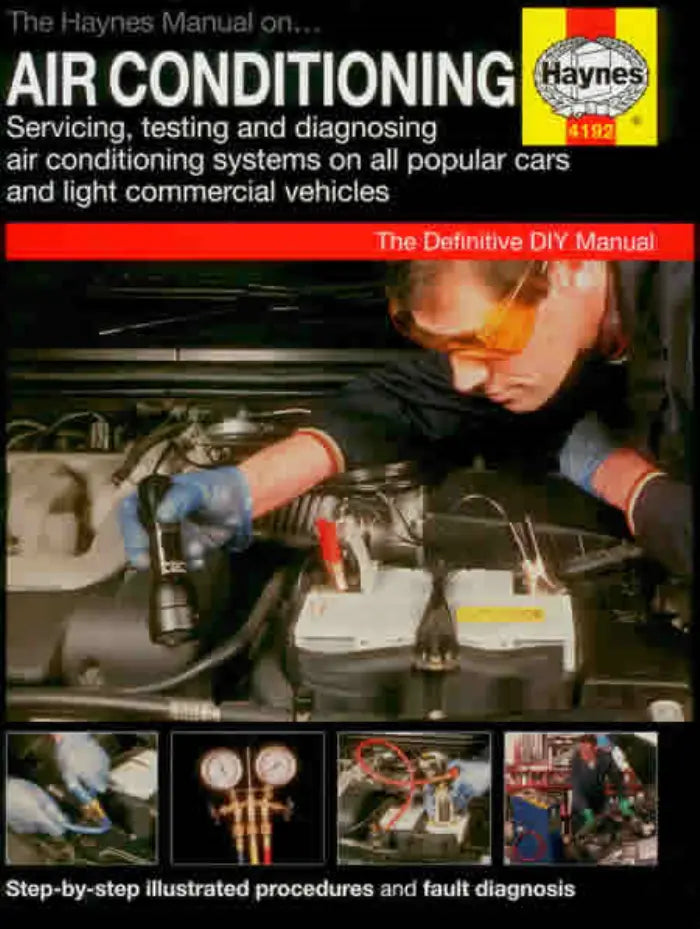 The Haynes Manual on...
AIR CONDITIONING

Haynes
4192

Servicing, testing and diagnosing air conditioning systems on all popular cars and light commercial vehicles

The Definitive DIY Manual

Step-by-step illustrated procedures and fault diagnosis